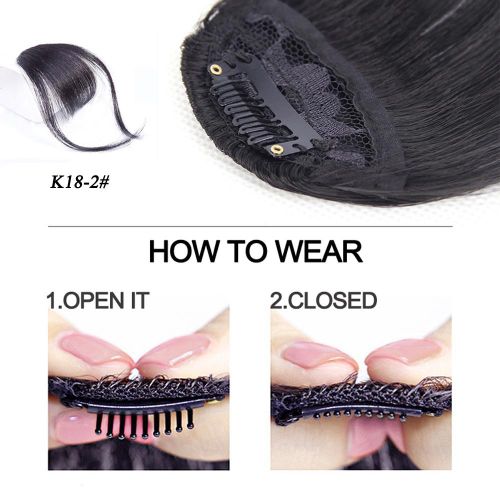 K18-2#

HOW TO WEAR

1.OPEN IT

2.CLOSED